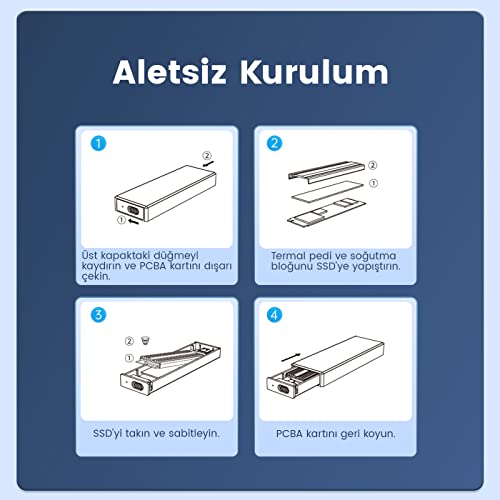 Aletsiz Kurulum

1

②

①

Üst kapaktaki düğmeyi kaydırın ve PCBA kartını dışarı çekin.

2

②

①

Termal pedi ve soğutma bloğunu SSD'ye yapıştırın.

3

②

①

SSD'yi takın ve sabitleyin.

4

PCBA kartını geri koyun.