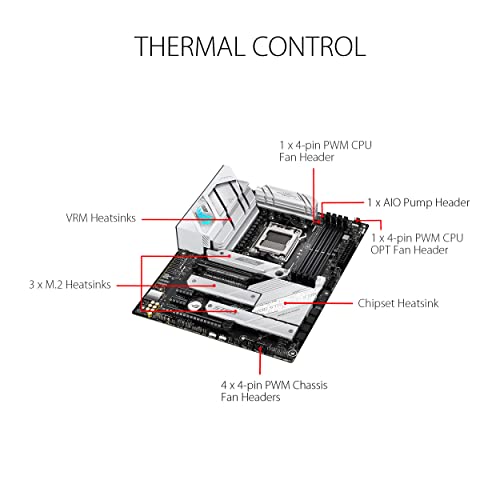 THERMAL CONTROL

1 x 4-pin PWM CPU Fan Header

1 x AIO Pump Header

VRM Heatsinks

1 x 4-pin PWM CPU OPT Fan Header

3 x M.2 Heatsinks

Chipset Heatsink

4 x 4-pin PWM Chassis Fan Headers