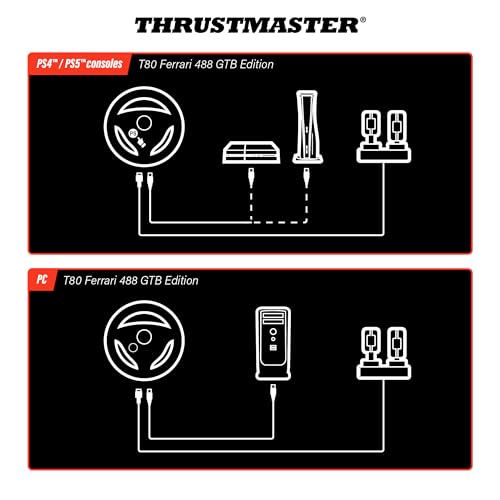 THRUSTMASTER®

PS4™ / PS5™ consoles
T80 Ferrari 488 GTB Edition

PS

PC
T80 Ferrari 488 GTB Edition