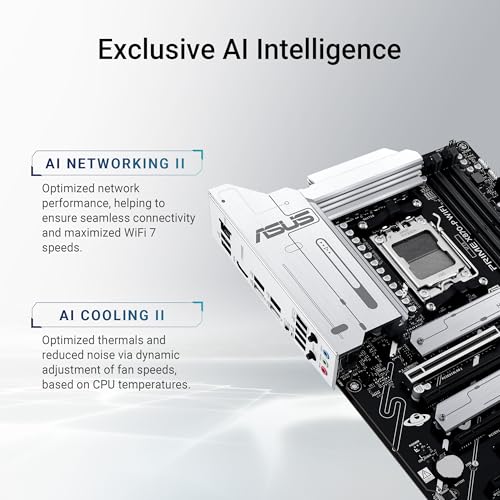 Exclusive AI Intelligence

AI NETWORKING II

Optimized network performance, helping to ensure seamless connectivity and maximized WiFi 7 speeds.

AI COOLING II

Optimized thermals and reduced noise via dynamic adjustment of fan speeds, based on CPU temperatures.

ASUS

PRIME X870-P WIFI